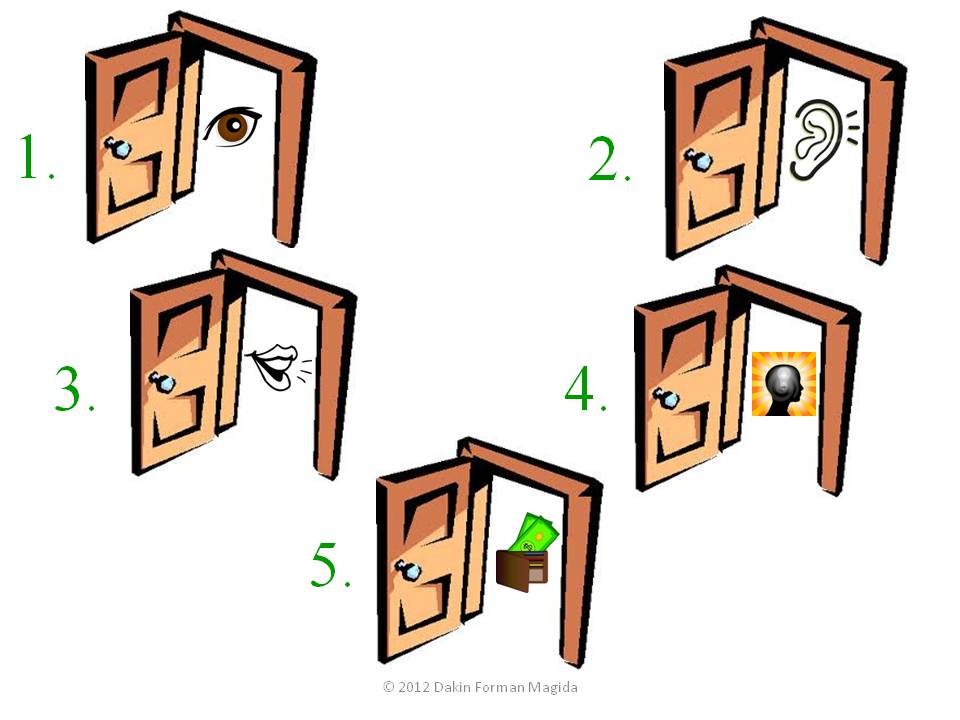 1.

2.

3.

4.

5.

© 2012 Dakin Forman Magida